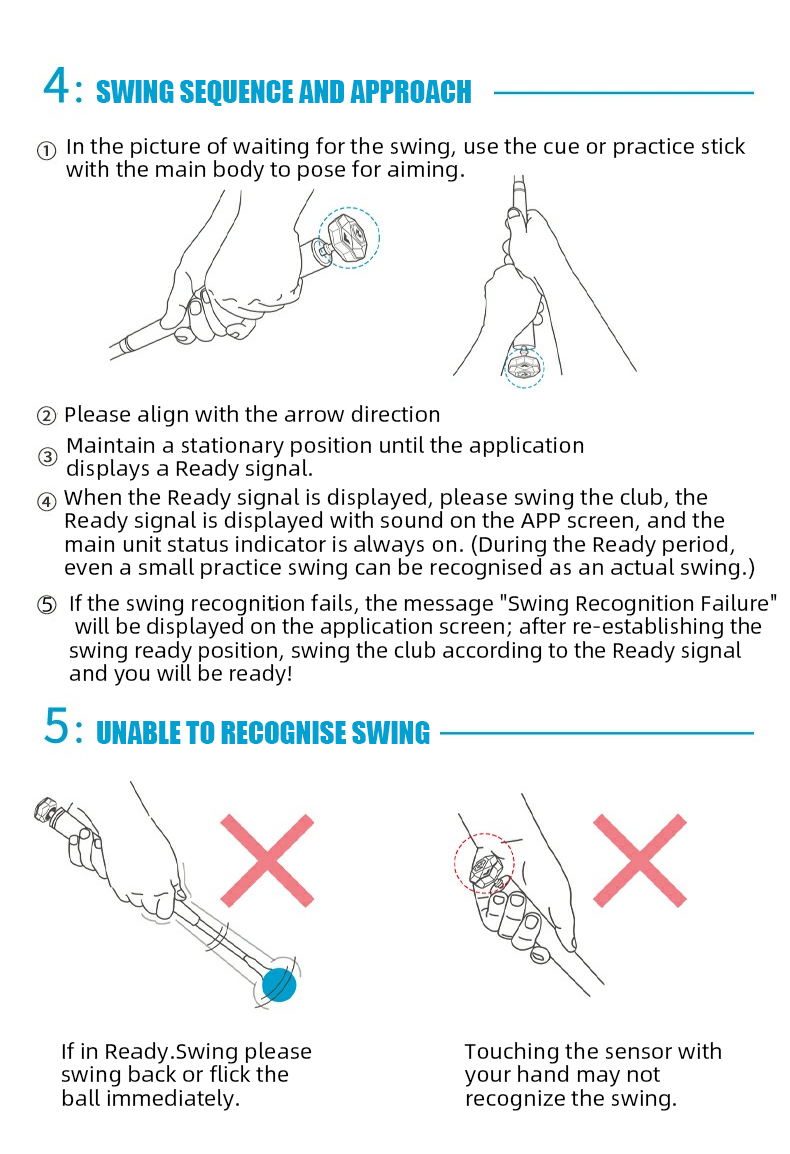 4: SWING SEQUENCE AND APPROACH

① In the picture of waiting for the swing, use the cue or practice stick with the main body to pose for aiming.

② Please align with the arrow direction

③ Maintain a stationary position until the application displays a Ready signal.

④ When the Ready signal is displayed, please swing the club, the Ready signal is displayed with sound on the APP screen, and the main unit status indicator is always on. (During the Ready period, even a small practice swing can be recognised as an actual swing.)

⑤ If the swing recognition fails, the message "Swing Recognition Failure" will be displayed on the application screen; after re-establishing the swing ready position, swing the club according to the Ready signal and you will be ready!

5: UNABLE TO RECOGNISE SWING

If in Ready.Swing please swing back or flick the ball immediately.

Touching the sensor with your hand may not recognize the swing.