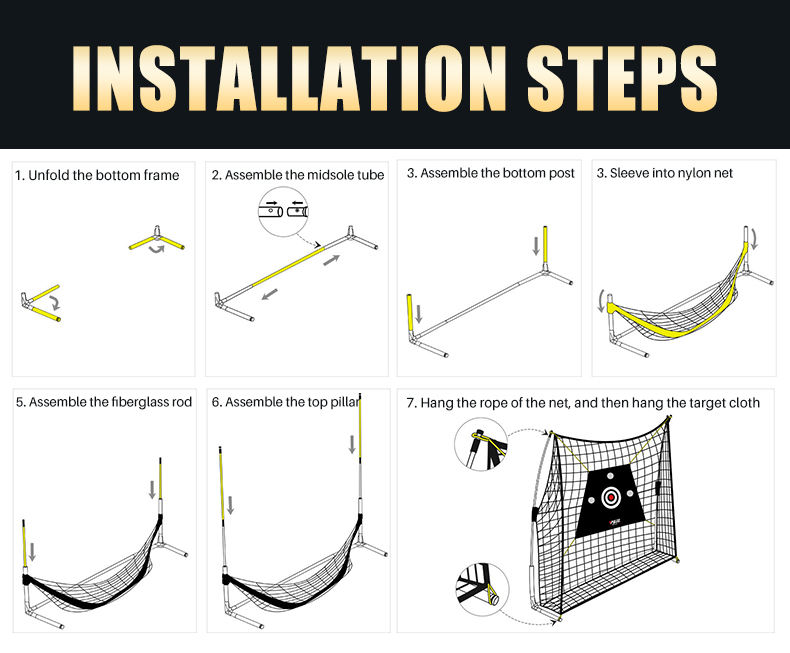 INSTALLATION STEPS

1. Unfold the bottom frame

2. Assemble the midsole tube

3. Assemble the bottom post

3. Sleeve into nylon net

5. Assemble the fiberglass rod

6. Assemble the top pillar

7. Hang the rope of the net, and then hang the target cloth