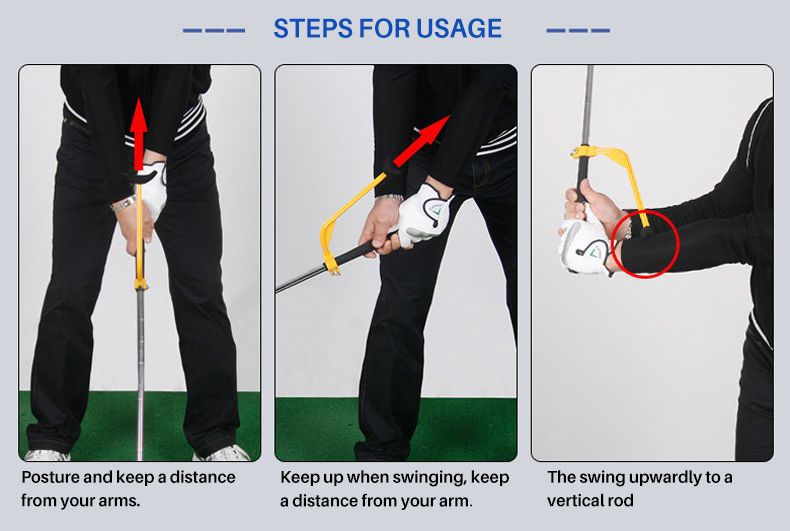 STEPS FOR USAGE

Posture and keep a distance from your arms.

Keep up when swinging, keep a distance from your arm.

The swing upwardly to a vertical rod