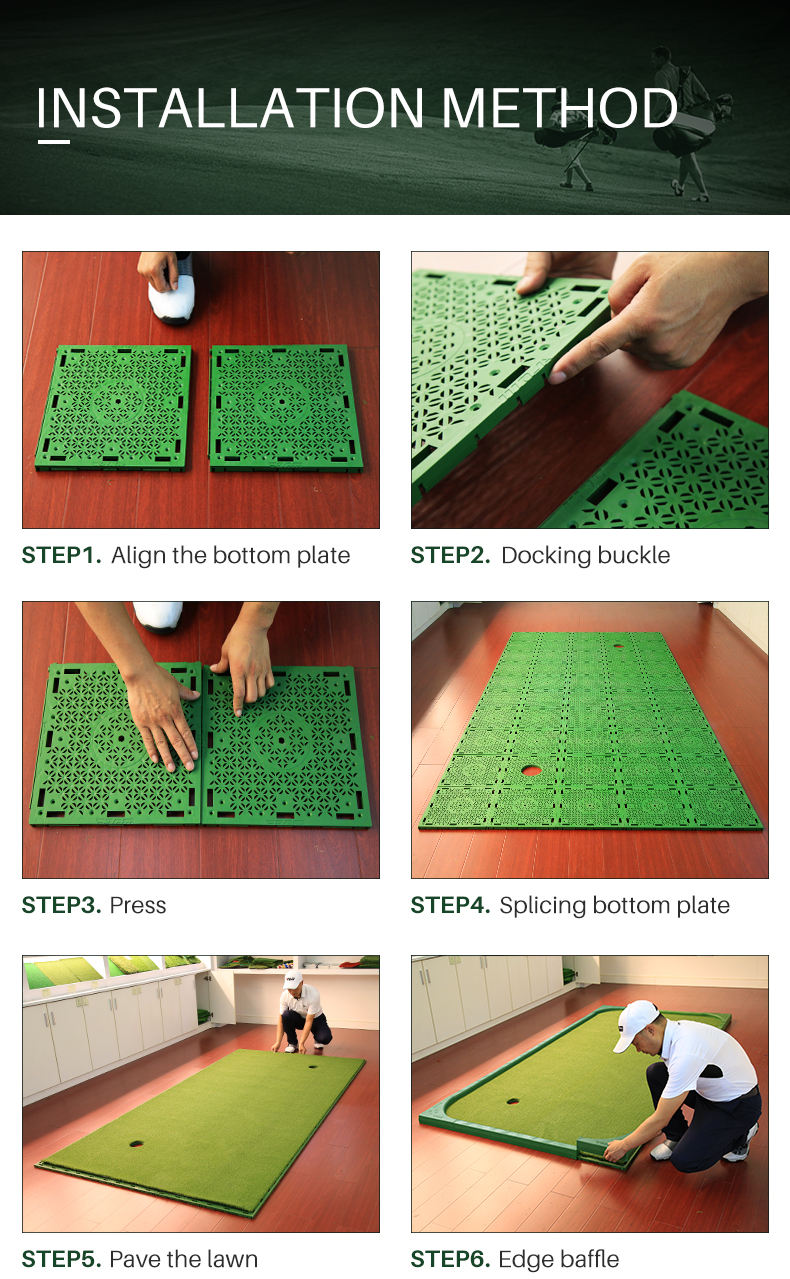 INSTALLATION METHOD

STEP1. Align the bottom plate

STEP2. Docking buckle

STEP3. Press

STEP4. Splicing bottom plate

STEP5. Pave the lawn

STEP6. Edge baffle