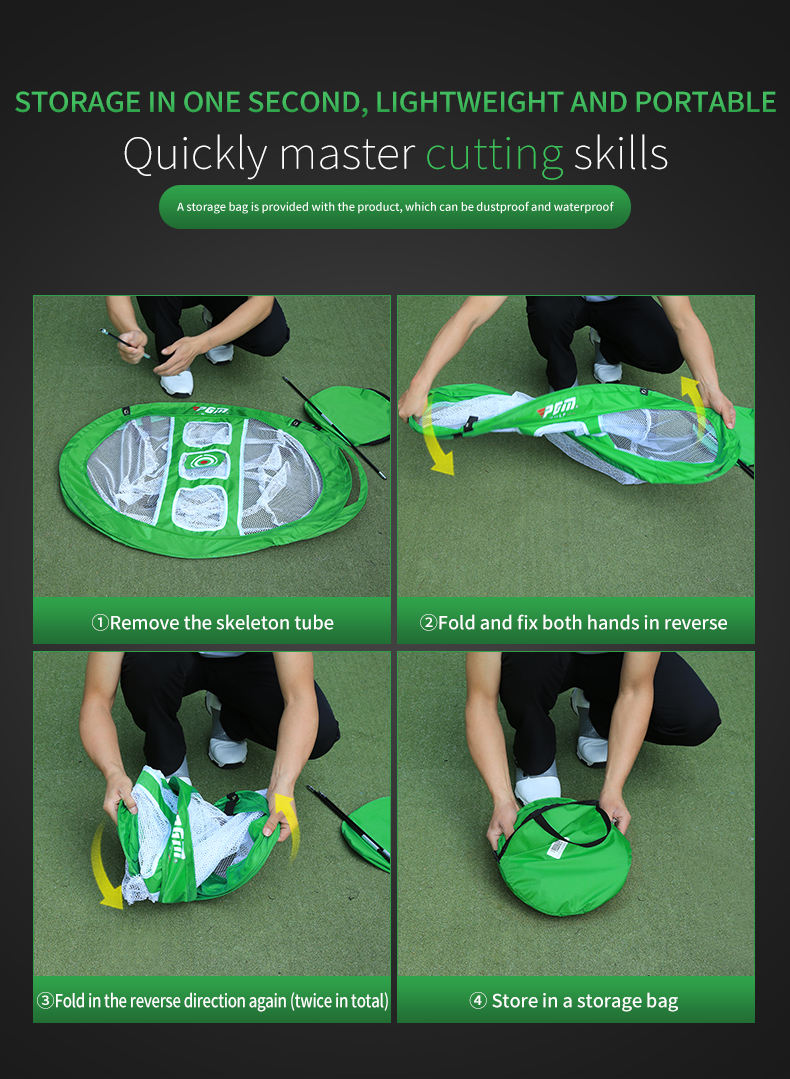 STORAGE IN ONE SECOND, LIGHTWEIGHT AND PORTABLE

Quickly master cutting skills

A storage bag is provided with the product, which can be dustproof and waterproof

PGM

①Remove the skeleton tube

PGM

②Fold and fix both hands in reverse

PGM

③Fold in the reverse direction again (twice in total)

④ Store in a storage bag