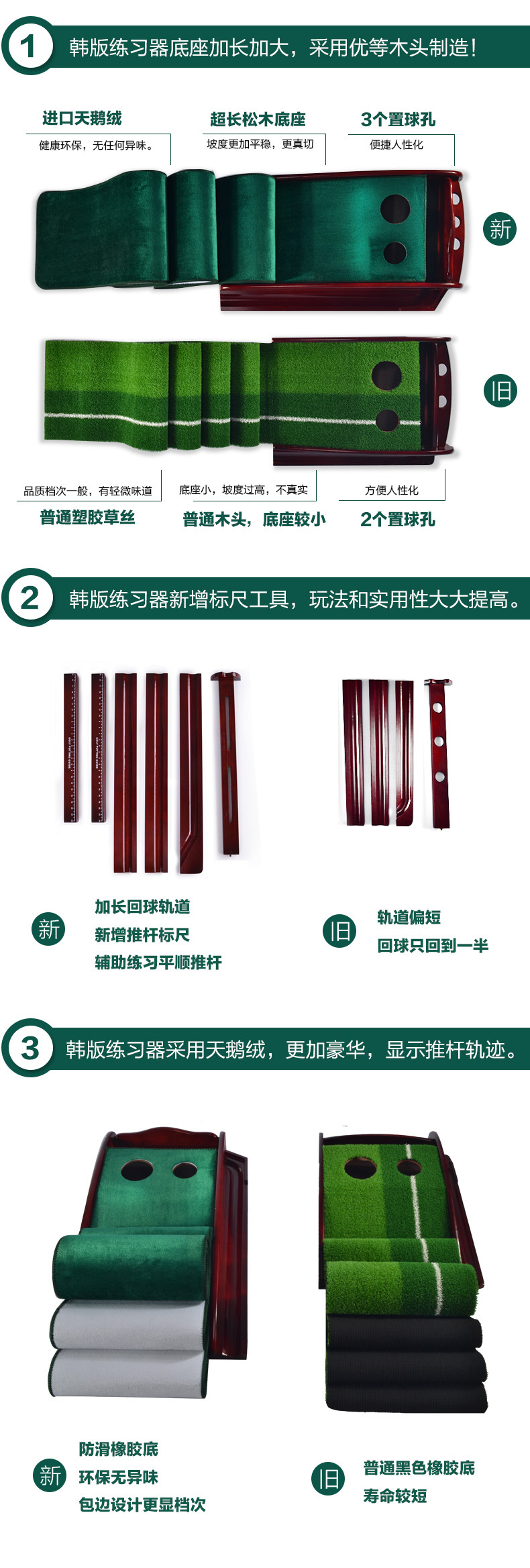 1 韩版练习器底座加长加大，采用优等木头制造！

进口天鹅绒
健康环保，无任何异味。

超长松木底座
坡度更加平稳，更真切

3个置球孔
便捷人性化

新

旧

品质档次一般，有轻微味道
普通塑胶草丝

底座小，坡度过高，不真实
普通木头，底座较小

方便人性化
2个置球孔

2 韩版练习器新增标尺工具，玩法和实用性大大提高。

新
加长回球轨道
新增推杆标尺
辅助练习平顺推杆

旧
轨道偏短
回球只回到一半

3 韩版练习器采用天鹅绒，更加豪华，显示推杆轨迹。

新
防滑橡胶底
环保无异味
包边设计更显档次

旧
普通黑色橡胶底
寿命较短