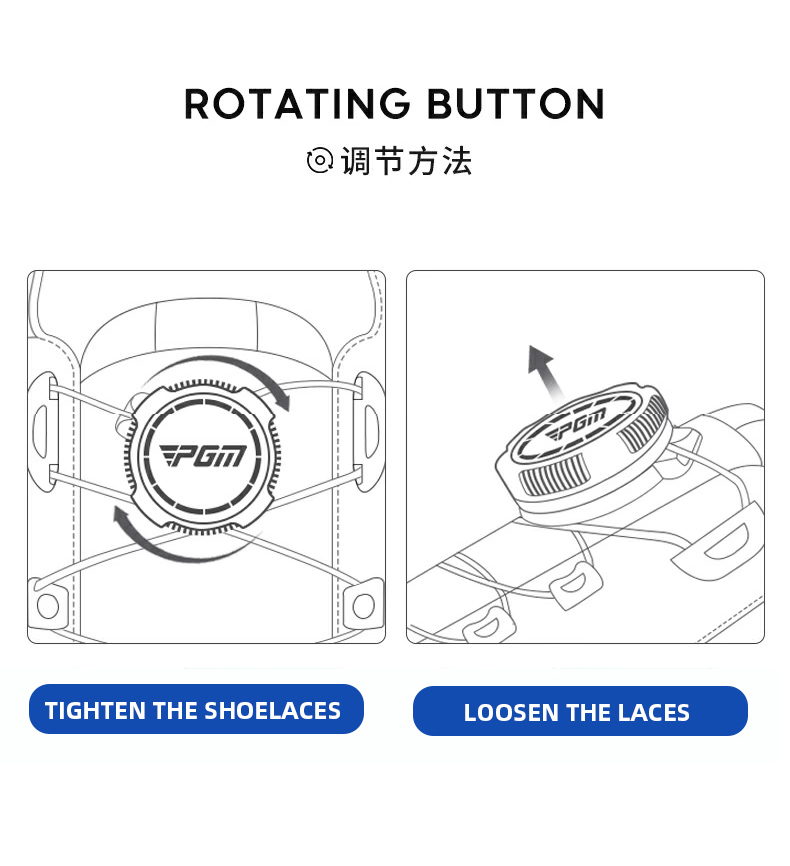 ROTATING BUTTON

调节方法

PGM

PGM

TIGHTEN THE SHOELACES

LOOSEN THE LACES