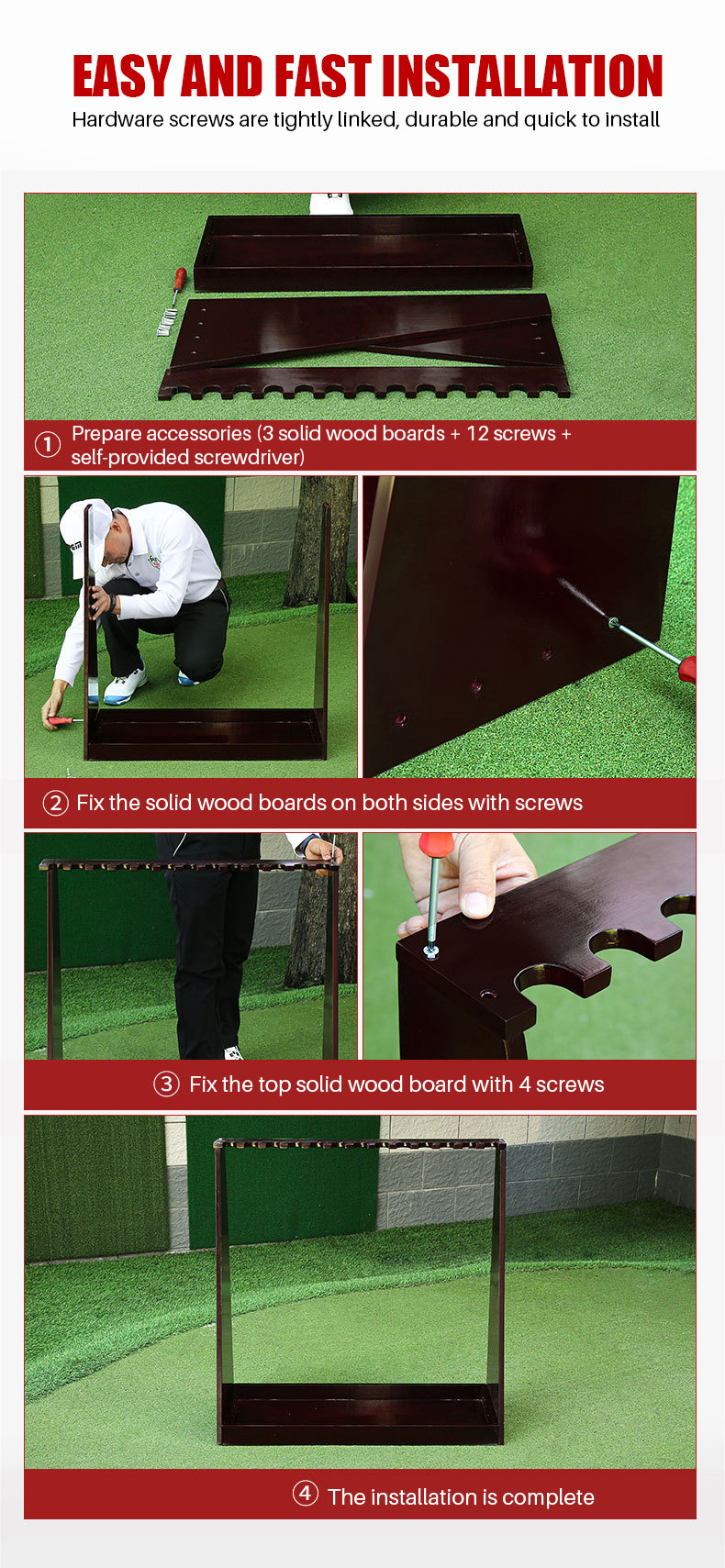 EASY AND FAST INSTALLATION

Hardware screws are tightly linked, durable and quick to install

① Prepare accessories (3 solid wood boards + 12 screws + self-provided screwdriver)

② Fix the solid wood boards on both sides with screws

③ Fix the top solid wood board with 4 screws

④ The installation is complete