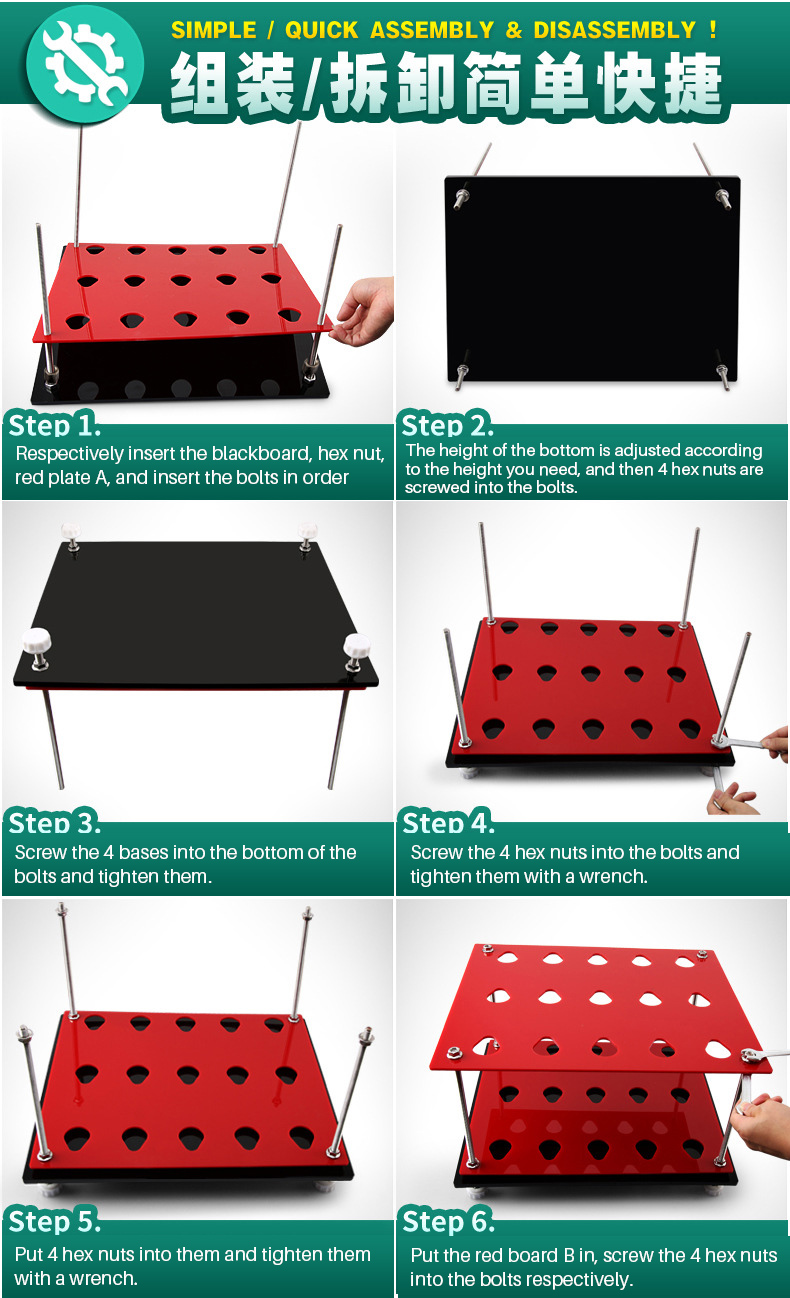 SIMPLE / QUICK ASSEMBLY & DISASSEMBLY !
组装/拆卸简单快捷

Step 1.
Respectively insert the blackboard, hex nut, red plate A, and insert the bolts in order

Step 2.
The height of the bottom is adjusted according to the height you need, and then 4 hex nuts are screwed into the bolts.

Step 3.
Screw the 4 bases into the bottom of the bolts and tighten them.

Step 4.
Screw the 4 hex nuts into the bolts and tighten them with a wrench.

Step 5.
Put 4 hex nuts into them and tighten them with a wrench.

Step 6.
Put the red board B in, screw the 4 hex nuts into the bolts respectively.