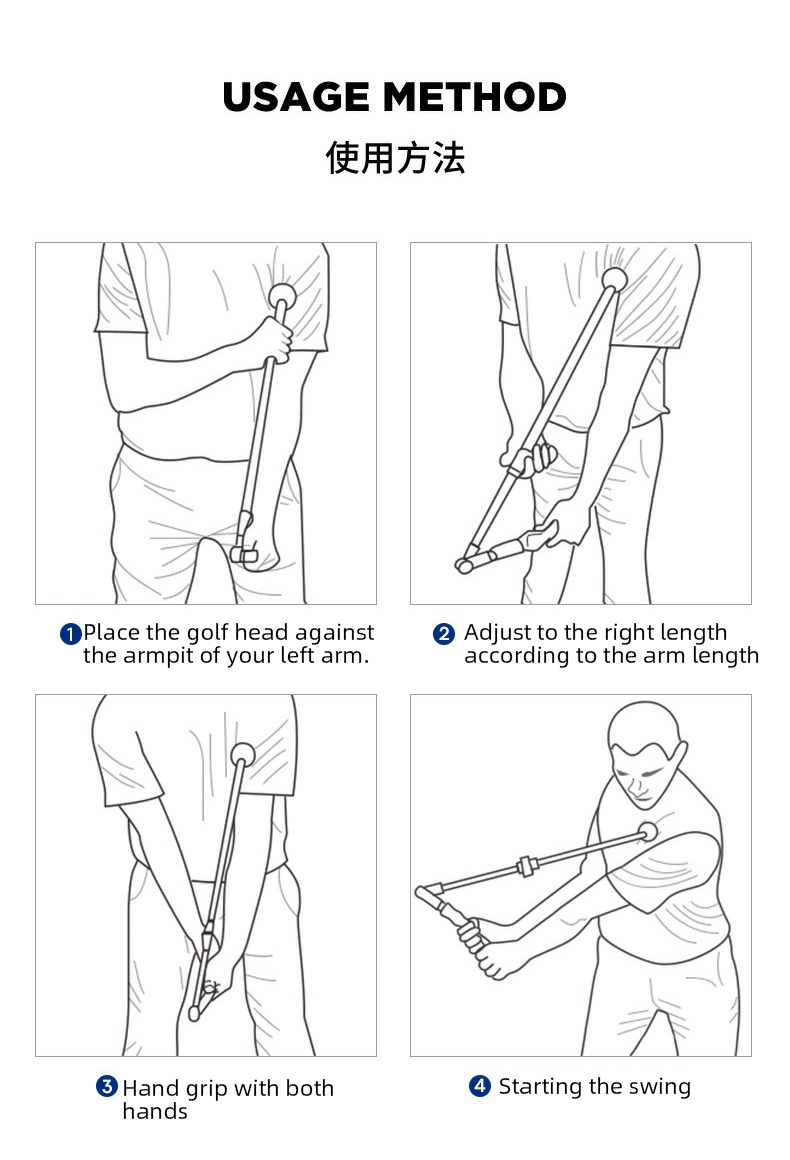 USAGE METHOD
使用方法

1 Place the golf head against the armpit of your left arm.

2 Adjust to the right length according to the arm length

3 Hand grip with both hands

4 Starting the swing