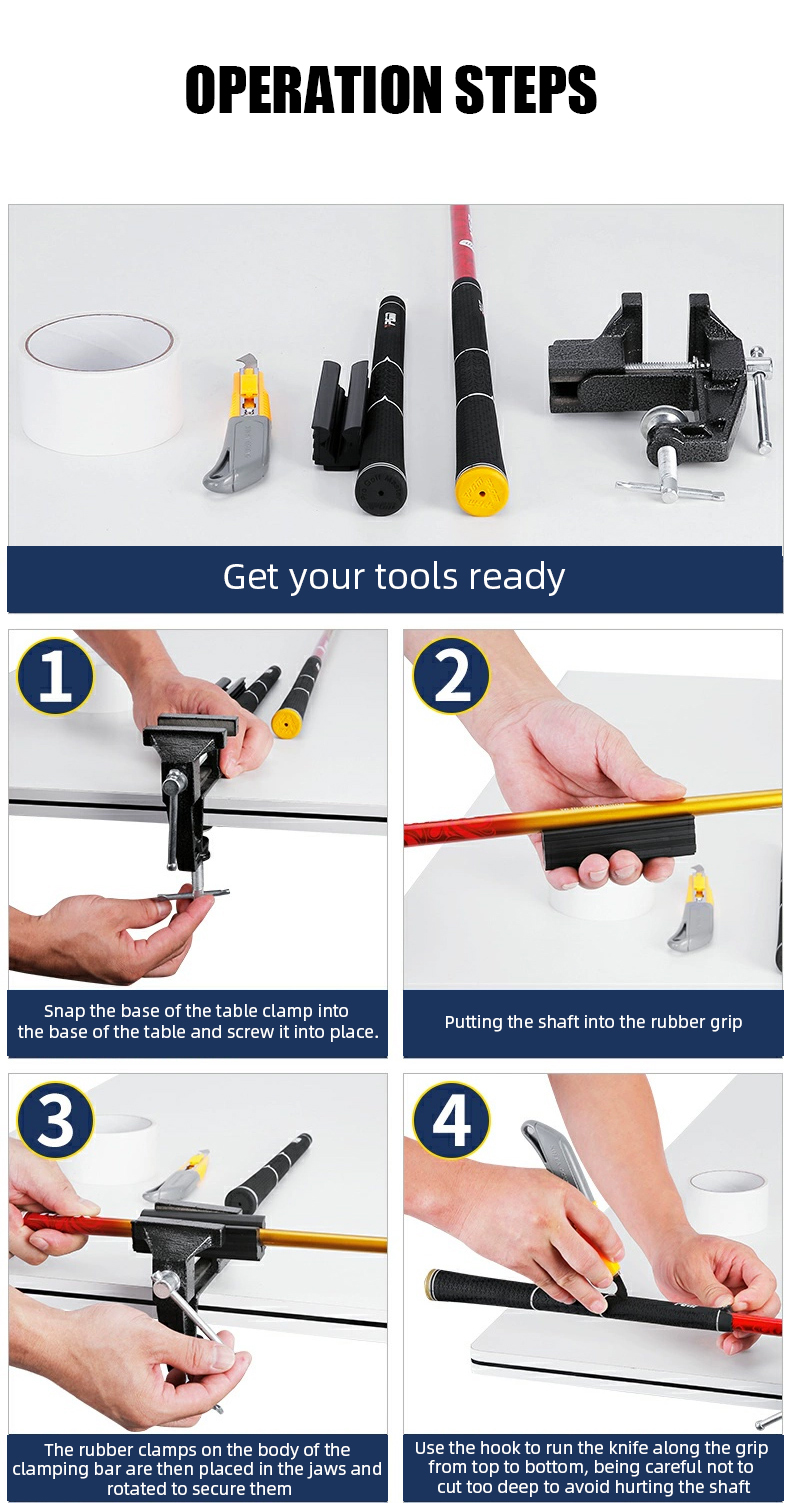 OPERATION STEPS

Get your tools ready

1

Snap the base of the table clamp into the base of the table and screw it into place.

2

Putting the shaft into the rubber grip

3

The rubber clamps on the body of the clamping bar are then placed in the jaws and rotated to secure them

4

Use the hook to run the knife along the grip from top to bottom, being careful not to cut too deep to avoid hurting the shaft