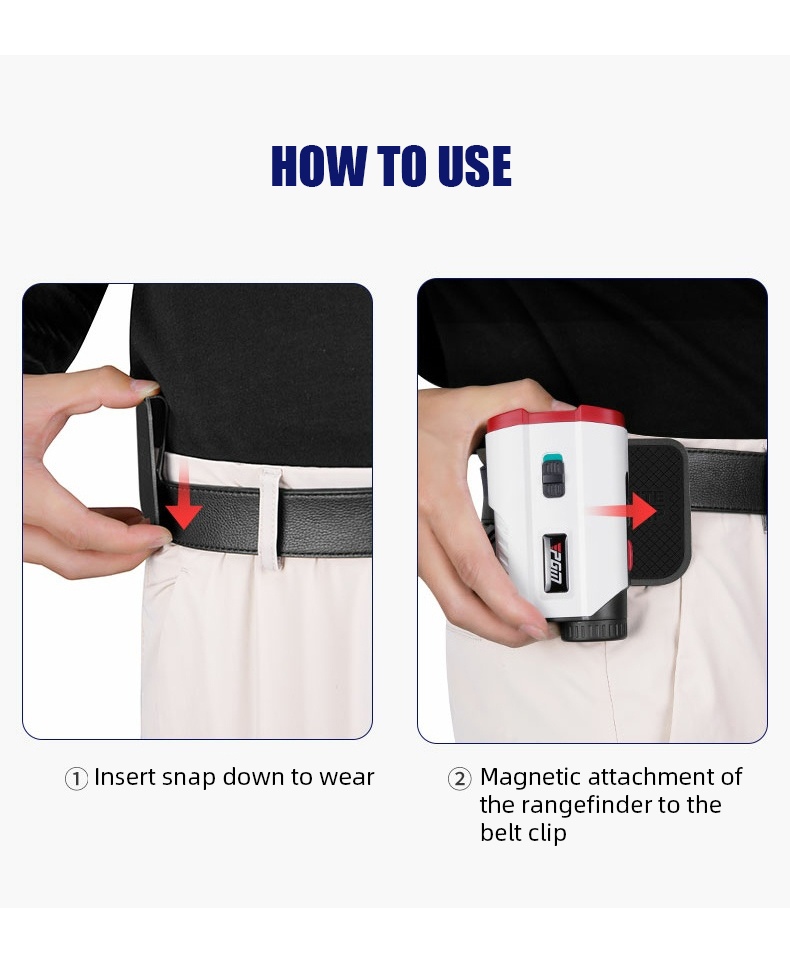 HOW TO USE

PGM

① Insert snap down to wear

② Magnetic attachment of the rangefinder to the belt clip