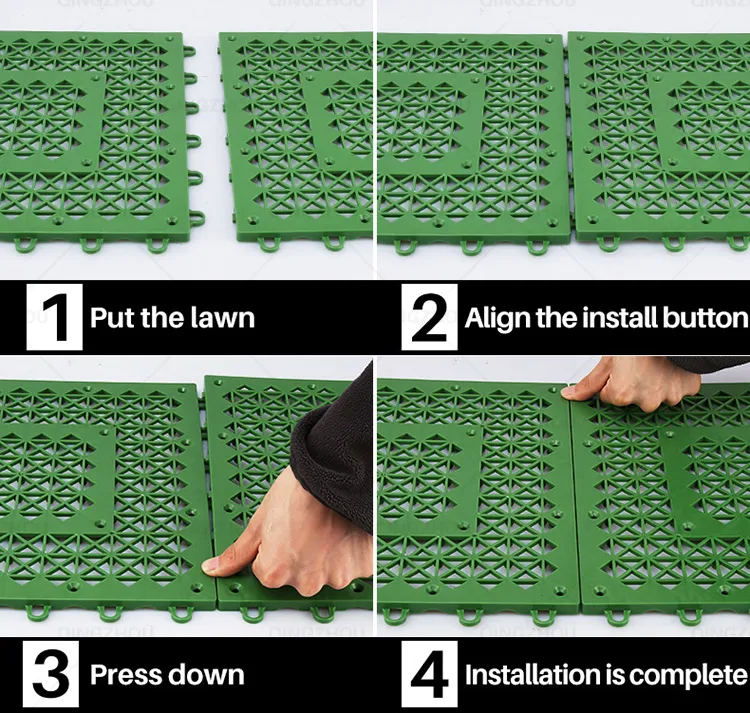 QINGZHOU

1 Put the lawn

2 Align the install button

3 Press down

4 Installation is complete