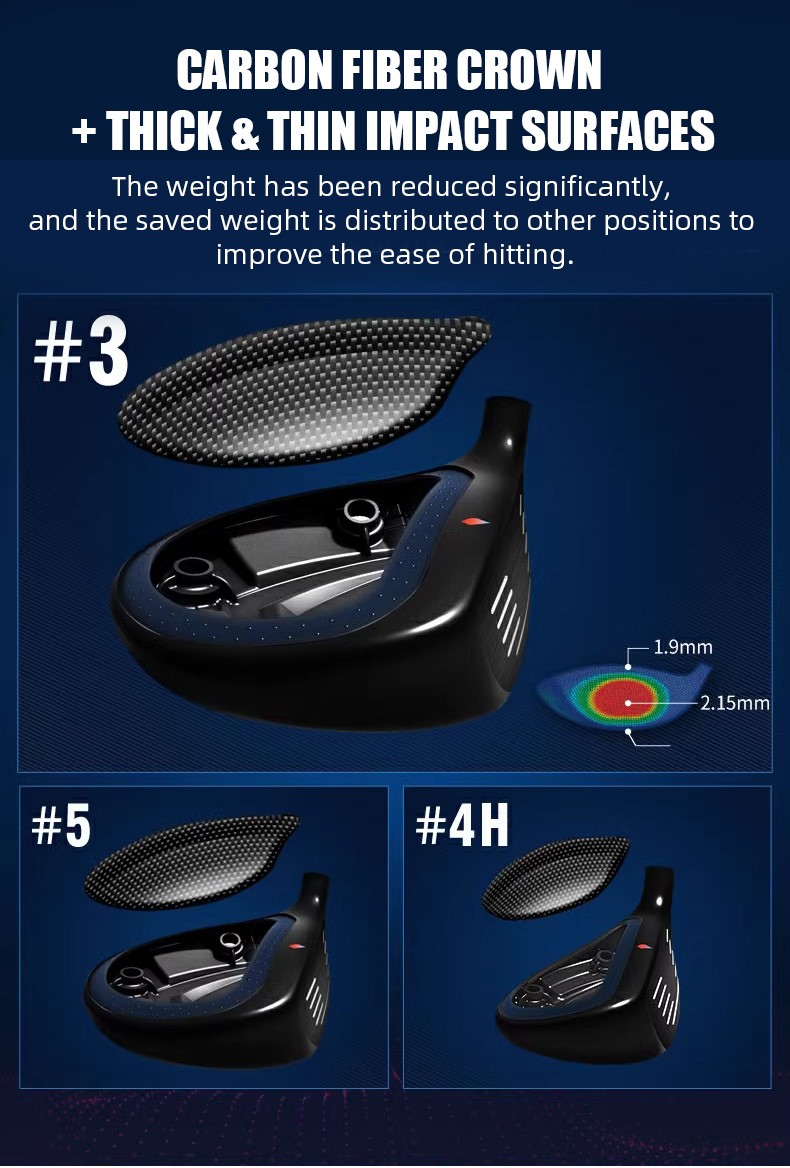 CARBON FIBER CROWN
+ THICK & THIN IMPACT SURFACES

The weight has been reduced significantly, and the saved weight is distributed to other positions to improve the ease of hitting.

#3

1.9mm

2.15mm

#5

#4H