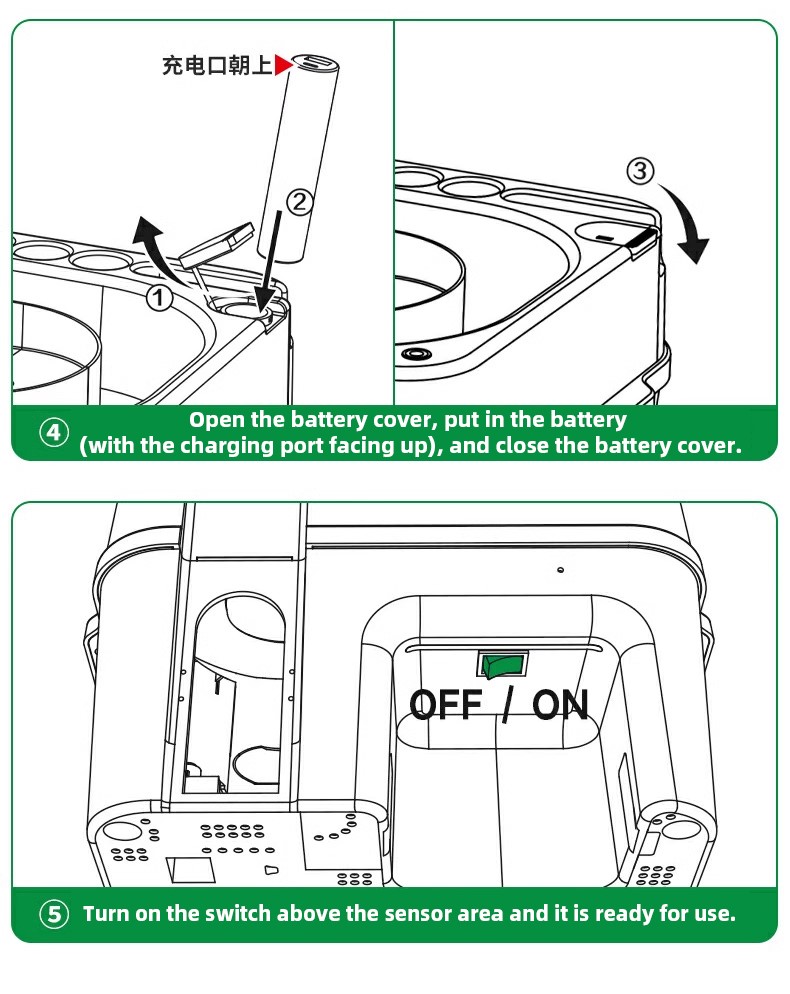 充电口朝上

②

①

③

④ Open the battery cover, put in the battery (with the charging port facing up), and close the battery cover.

OFF / ON

⑤ Turn on the switch above the sensor area and it is ready for use.