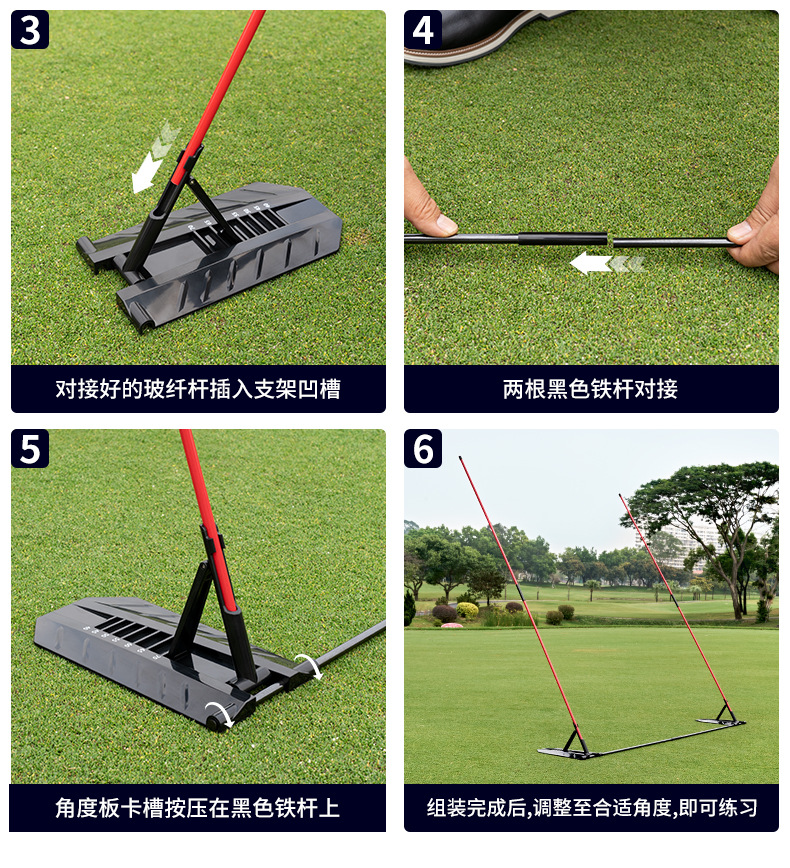 3

对接好的玻纤杆插入支架凹槽

4

两根黑色铁杆对接

5

角度板卡槽按压在黑色铁杆上

6

组装完成后,调整至合适角度,即可练习