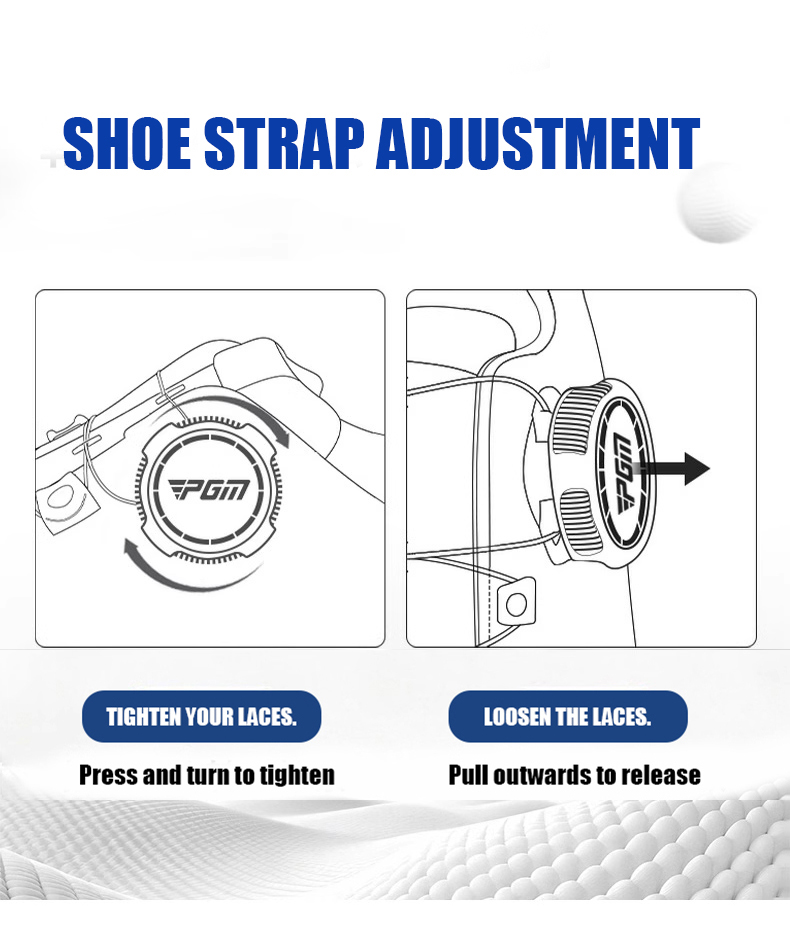 SHOE STRAP ADJUSTMENT

PGM

PGM

TIGHTEN YOUR LACES.

Press and turn to tighten

LOOSEN THE LACES.

Pull outwards to release