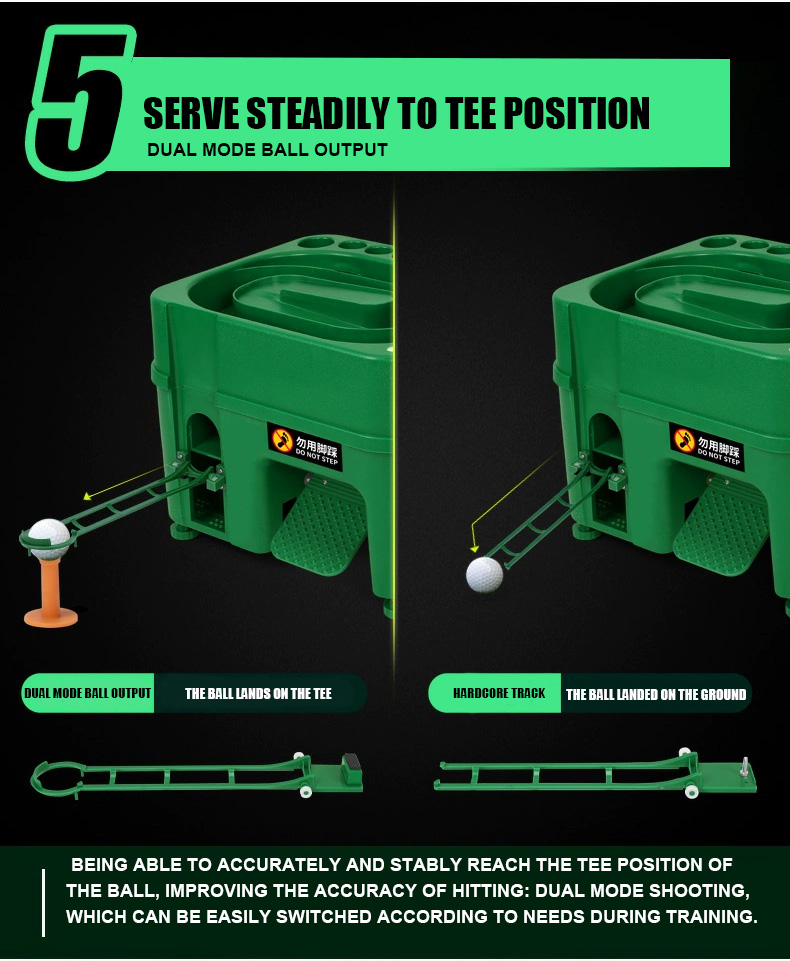 5

SERVE STEADILY TO TEE POSITION

DUAL MODE BALL OUTPUT

勿用脚踩
DO NOT STEP

勿用脚踩
DO NOT STEP

DUAL MODE BALL OUTPUT

THE BALL LANDS ON THE TEE

HARDCORE TRACK

THE BALL LANDED ON THE GROUND

BEING ABLE TO ACCURATELY AND STABLY REACH THE TEE POSITION OF THE BALL, IMPROVING THE ACCURACY OF HITTING: DUAL MODE SHOOTING, WHICH CAN BE EASILY SWITCHED ACCORDING TO NEEDS DURING TRAINING.