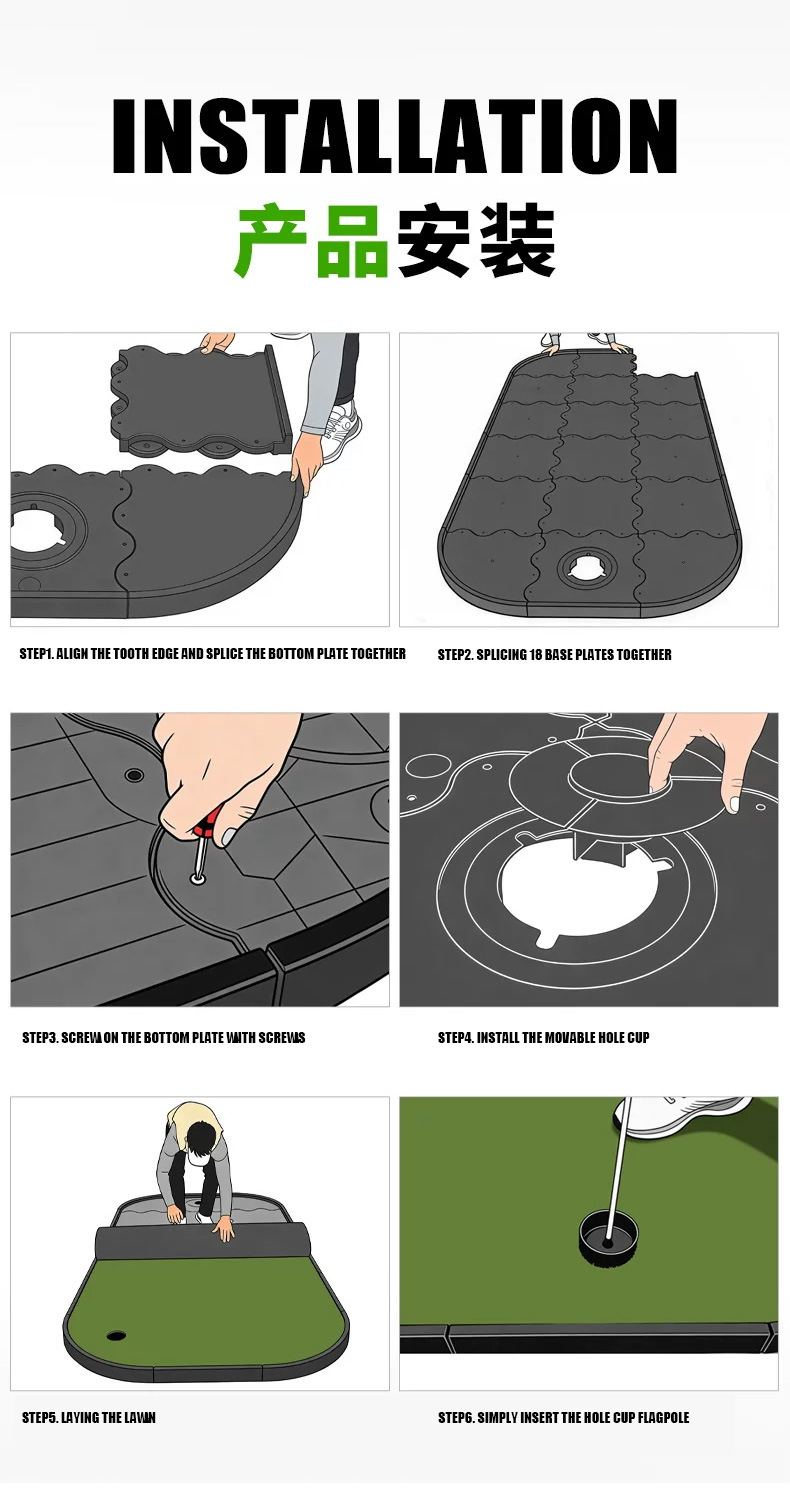 INSTALLATION
产品安装

STEP1. ALIGN THE TOOTH EDGE AND SPLICE THE BOTTOM PLATE TOGETHER

STEP2. SPLICING 18 BASE PLATES TOGETHER

STEP3. SCREW ON THE BOTTOM PLATE WITH SCREWS

STEP4. INSTALL THE MOVABLE HOLE CUP

STEP5. LAYING THE LAWN

STEP6. SIMPLY INSERT THE HOLE CUP FLAGPOLE