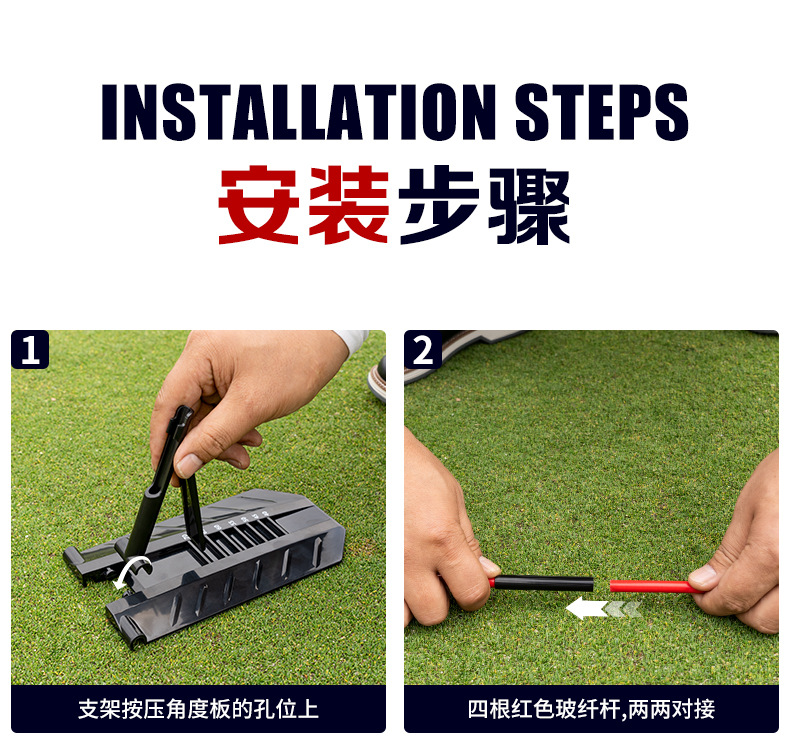 INSTALLATION STEPS
安装步骤

1

支架按压角度板的孔位上

2

四根红色玻纤杆,两两对接